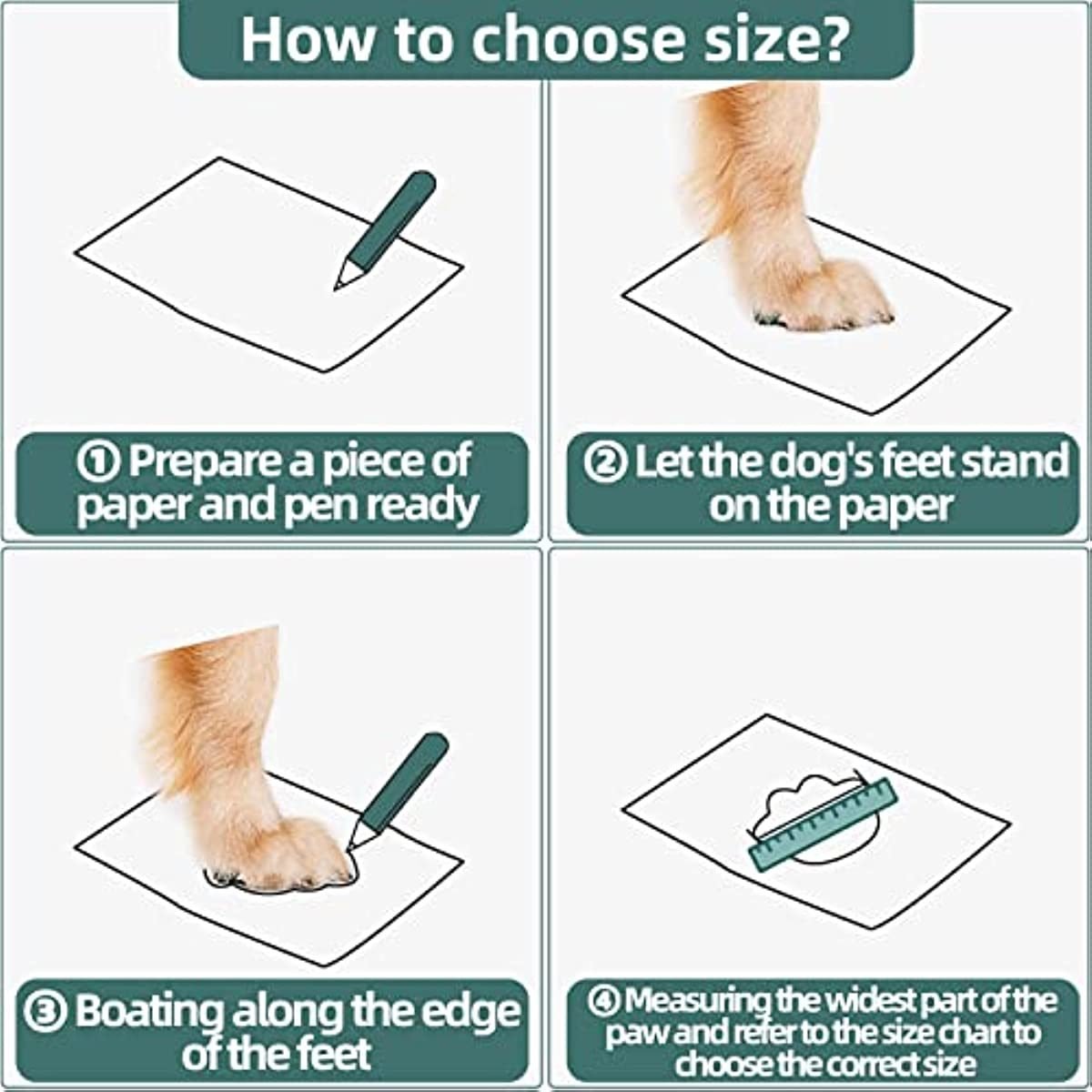 How to choose size?

① Prepare a piece of paper and pen ready

② Let the dog's feet stand on the paper

③ Boating along the edge of the feet

④ Measuring the widest part of the paw and refer to the size chart to choose the correct size