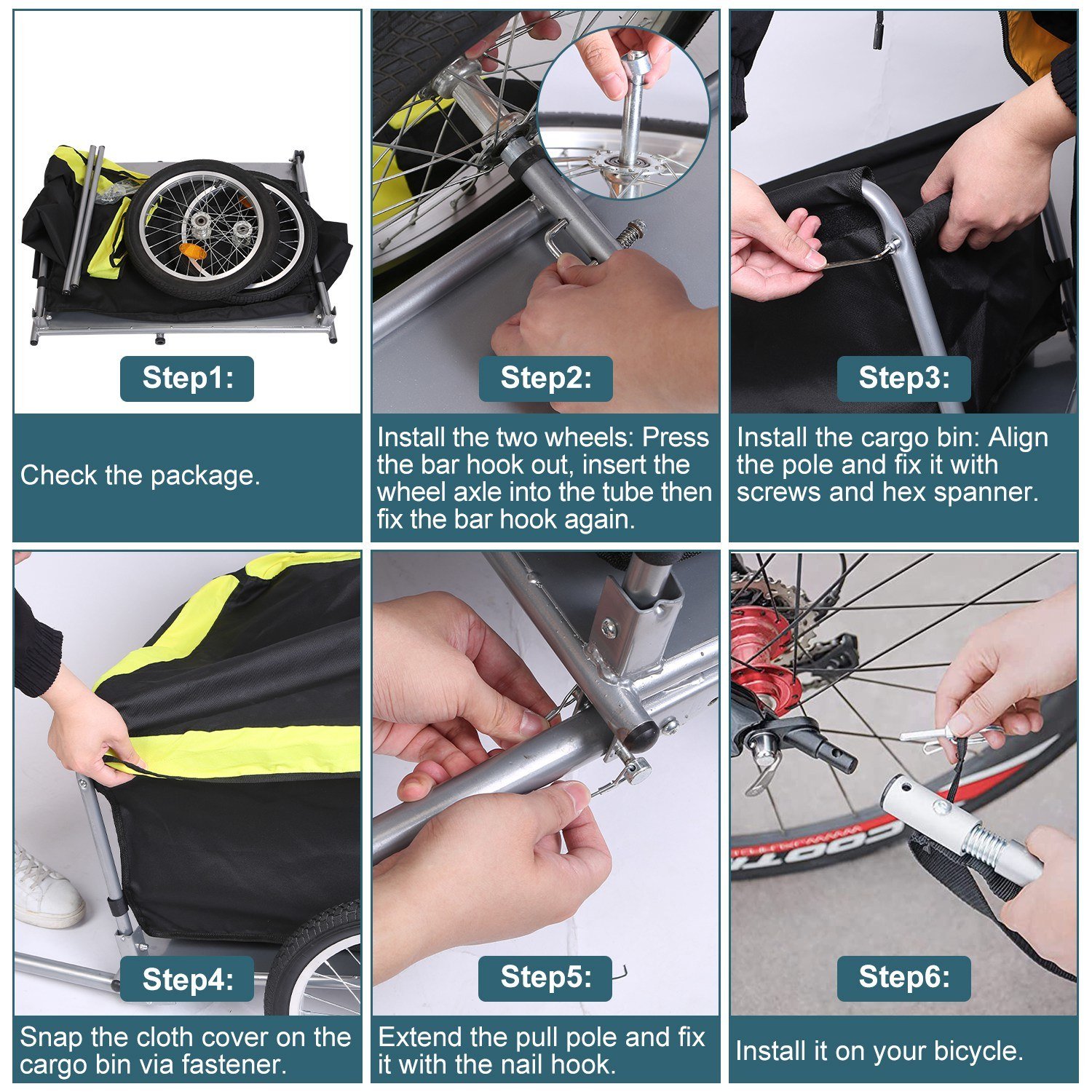 Step1:

Check the package.

Step2:

Install the two wheels: Press the bar hook out, insert the wheel axle into the tube then fix the bar hook again.

Step3:

Install the cargo bin: Align the pole and fix it with screws and hex spanner.

Step4:

Snap the cloth cover on the cargo bin via fastener.

Step5:

Extend the pull pole and fix it with the nail hook.

Step6:

Install it on your bicycle.