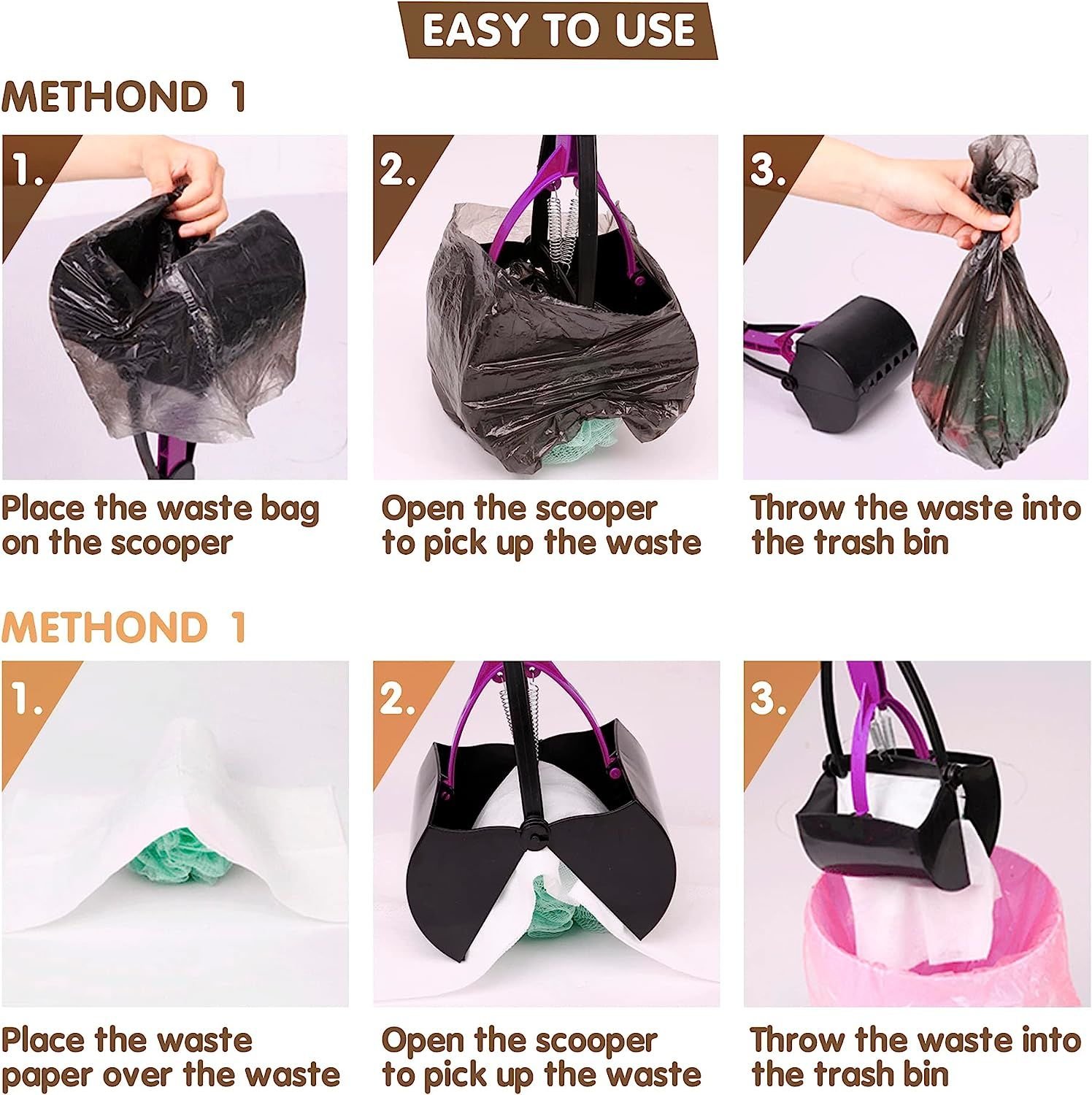 EASY TO USE

METHOND 1

1.

Place the waste bag on the scooper

2.

Open the scooper to pick up the waste

3.

Throw the waste into the trash bin

METHOND 1

1.

Place the waste paper over the waste

2.

Open the scooper to pick up the waste

3.

Throw the waste into the trash bin